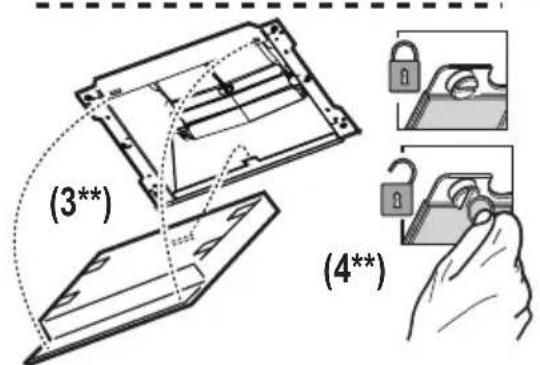 (3**)

(4**)