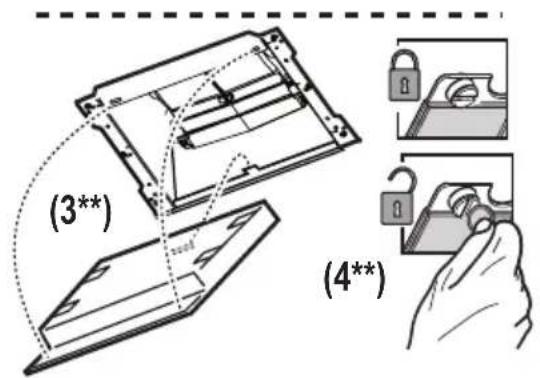 (3**)

(4**)