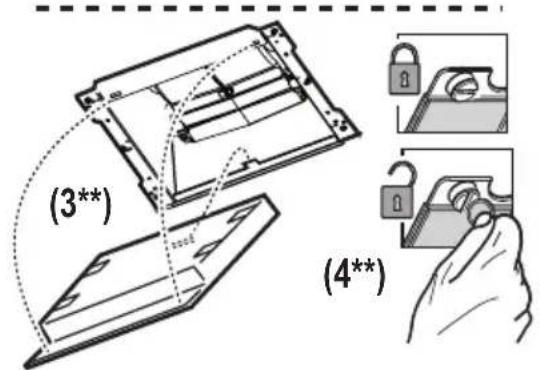 (3**)

(4**)