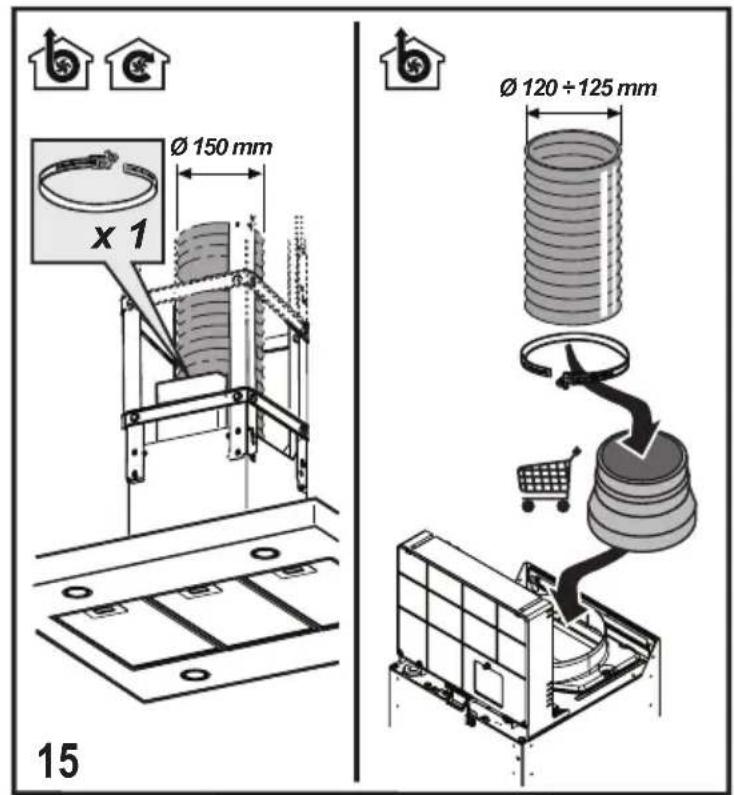 Ø 150 mm

x 1

15

Ø 120 ÷ 125 mm