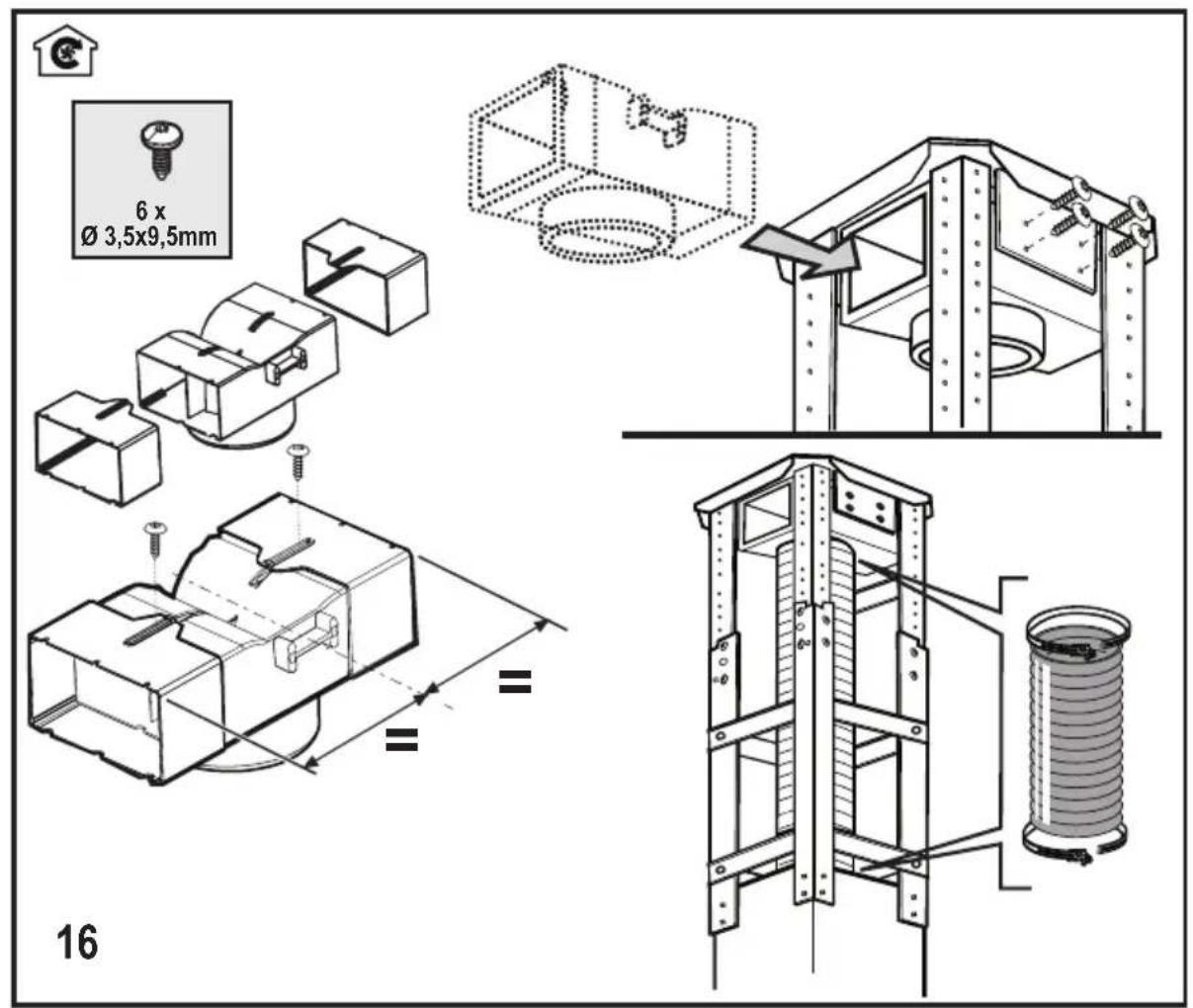 6 x
Ø 3,5x9,5mm

=

=

16