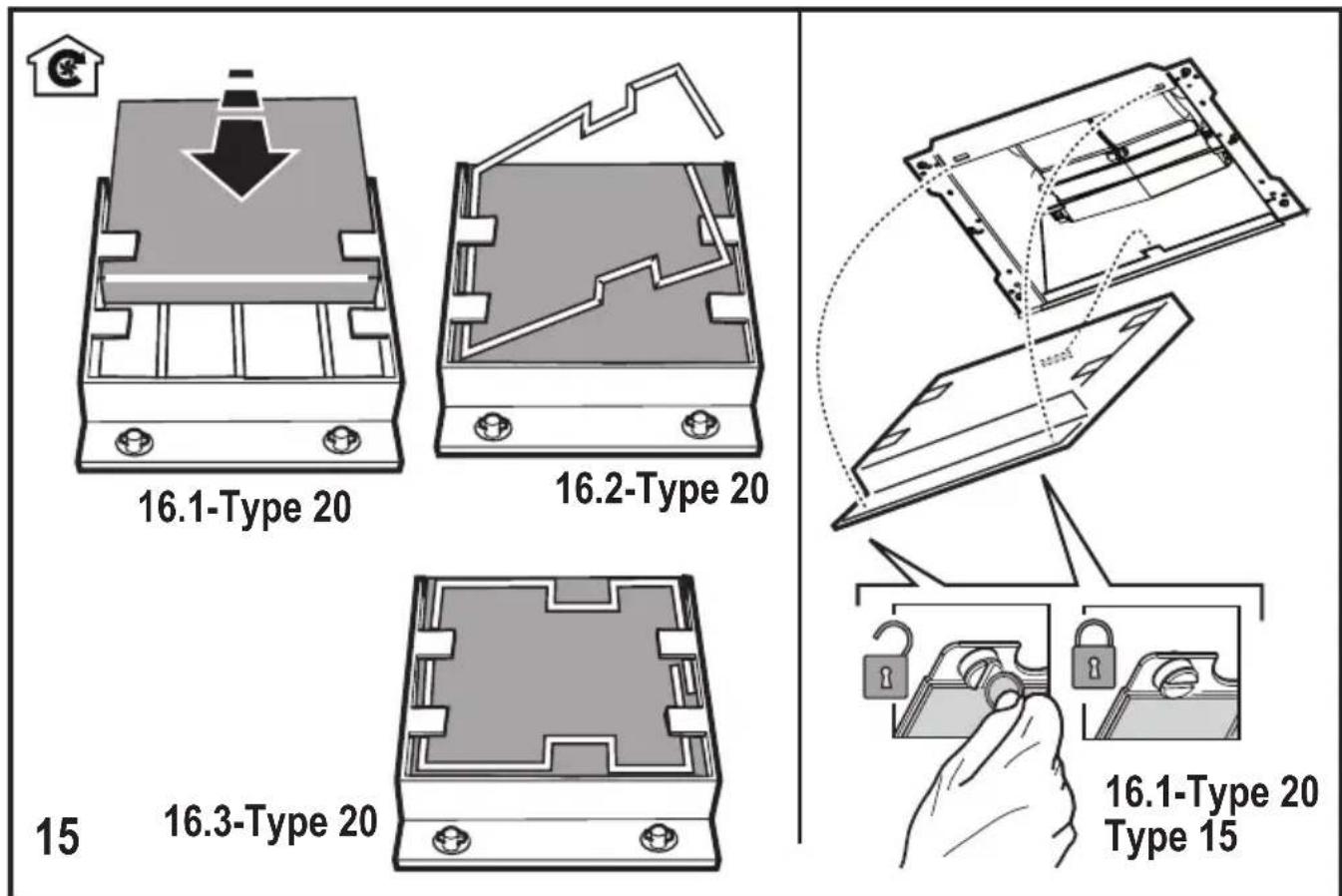 16.1-Type 20

16.2-Type 20

16.3-Type 20

15

16.1-Type 20
Type 15