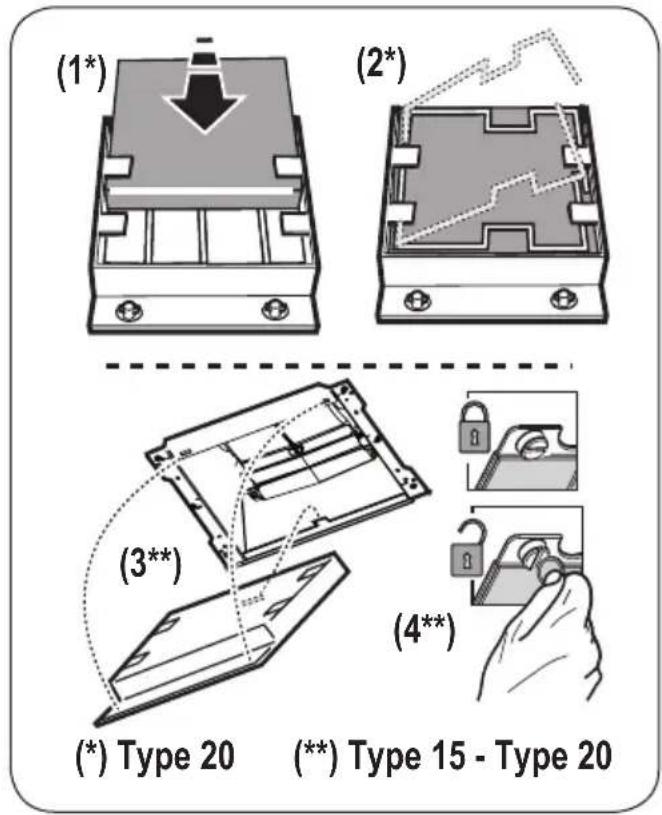 (1*)

(2*)

(3**)

(4**)

(*) Type 20

(**) Type 15 - Type 20