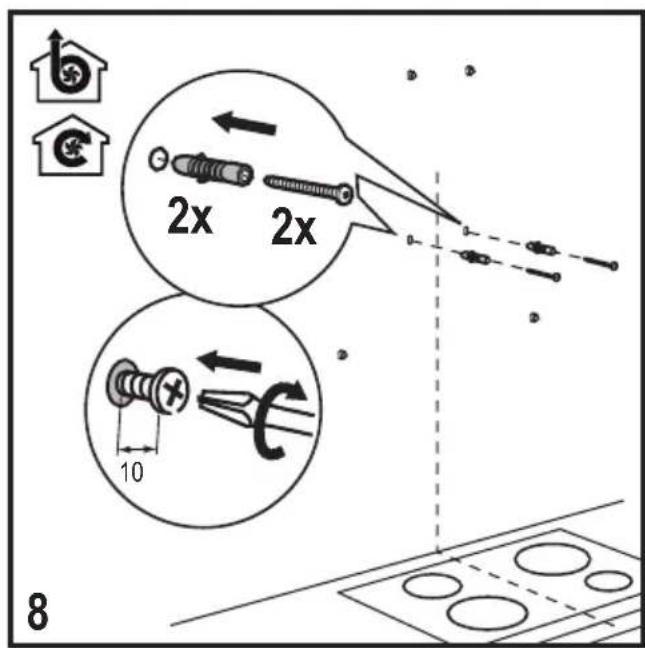 2x
2x
10
8