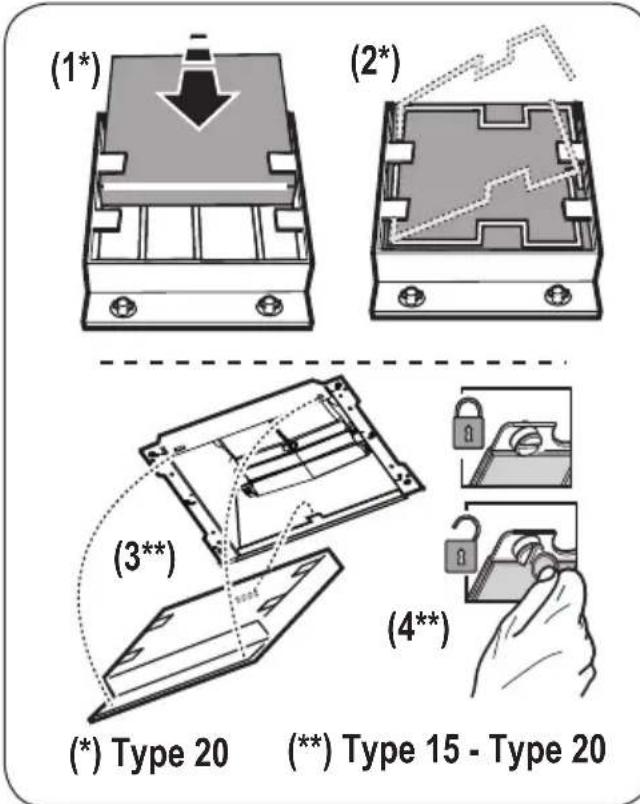 (1*)
(2*)
(3**)
(4**)
(*) Type 20
(**) Type 15 - Type 20