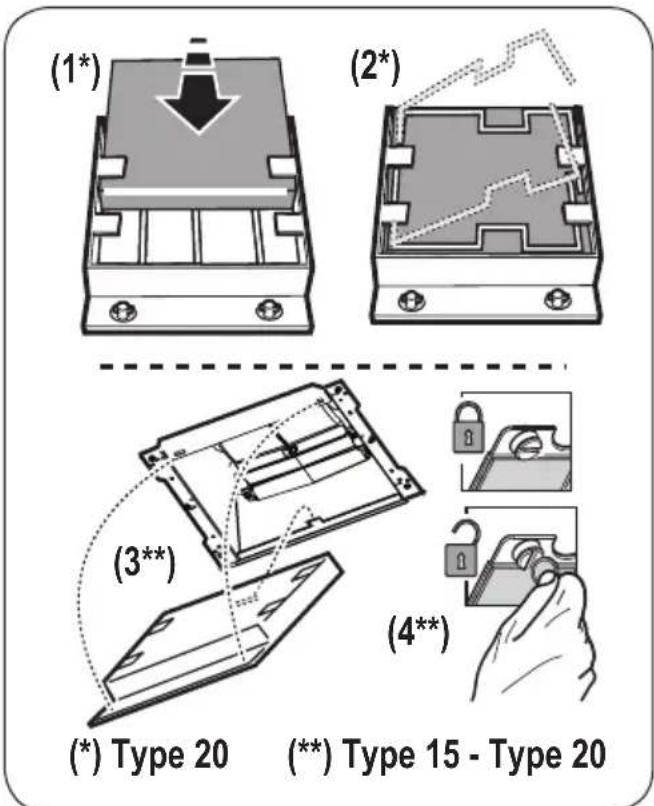 (1*)

(2*)

(3**)

(4**)

(*) Type 20

(**) Type 15 - Type 20