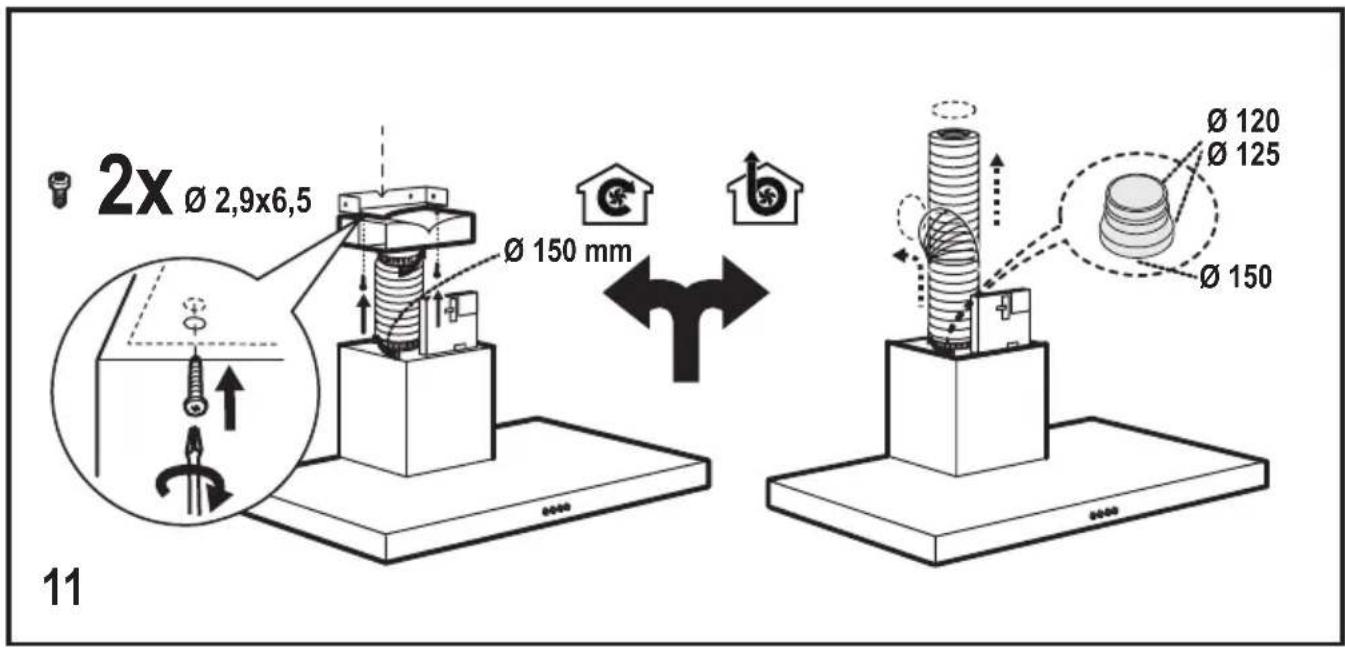 2x Ø 2,9x6,5

Ø 150 mm

Ø 120
Ø 125

Ø 150

11