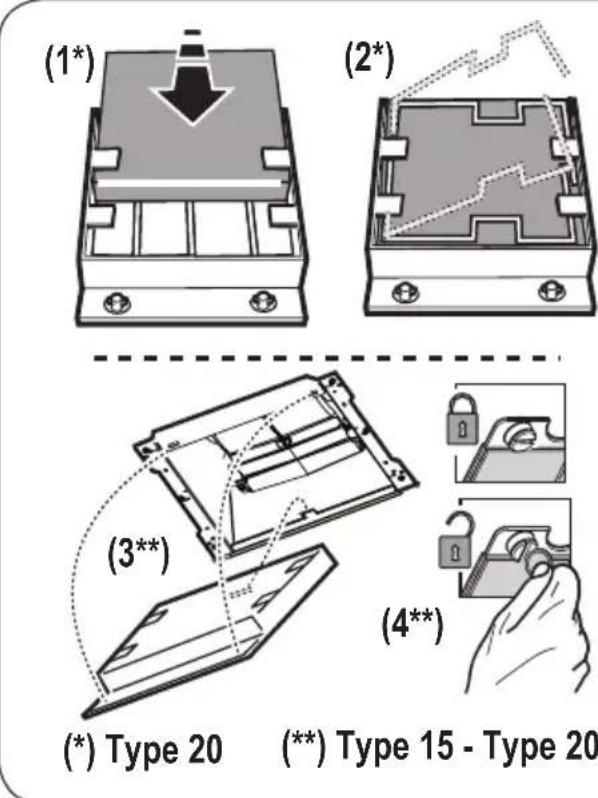 (1*)

(2*)

(3**)

(4**)

(*) Type 20

(**) Type 15 - Type 20