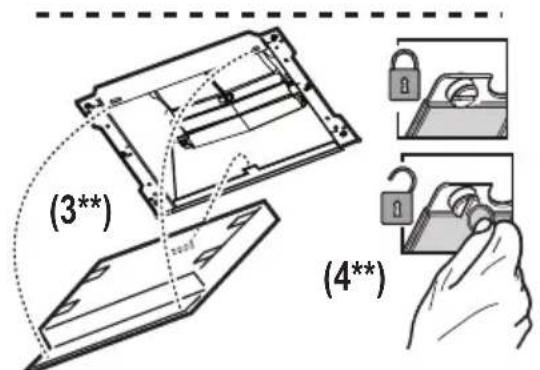 (3**)

(4**)