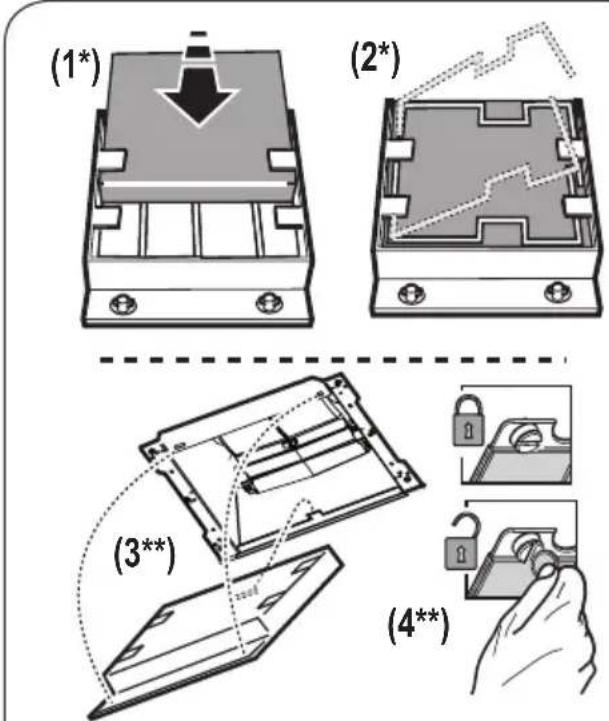 (1*)

(2*)

(3**)

(4**)