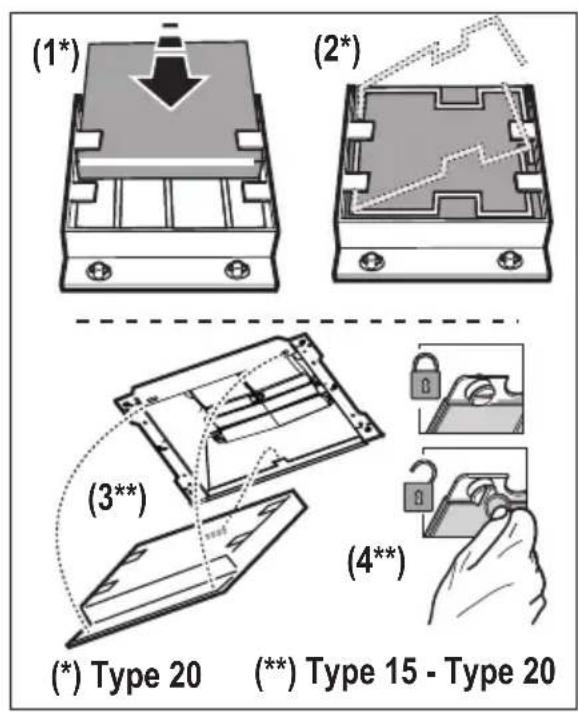 (1*)

(2*)

(3**)

(4**)

(*) Type 20

(**) Type 15 - Type 20