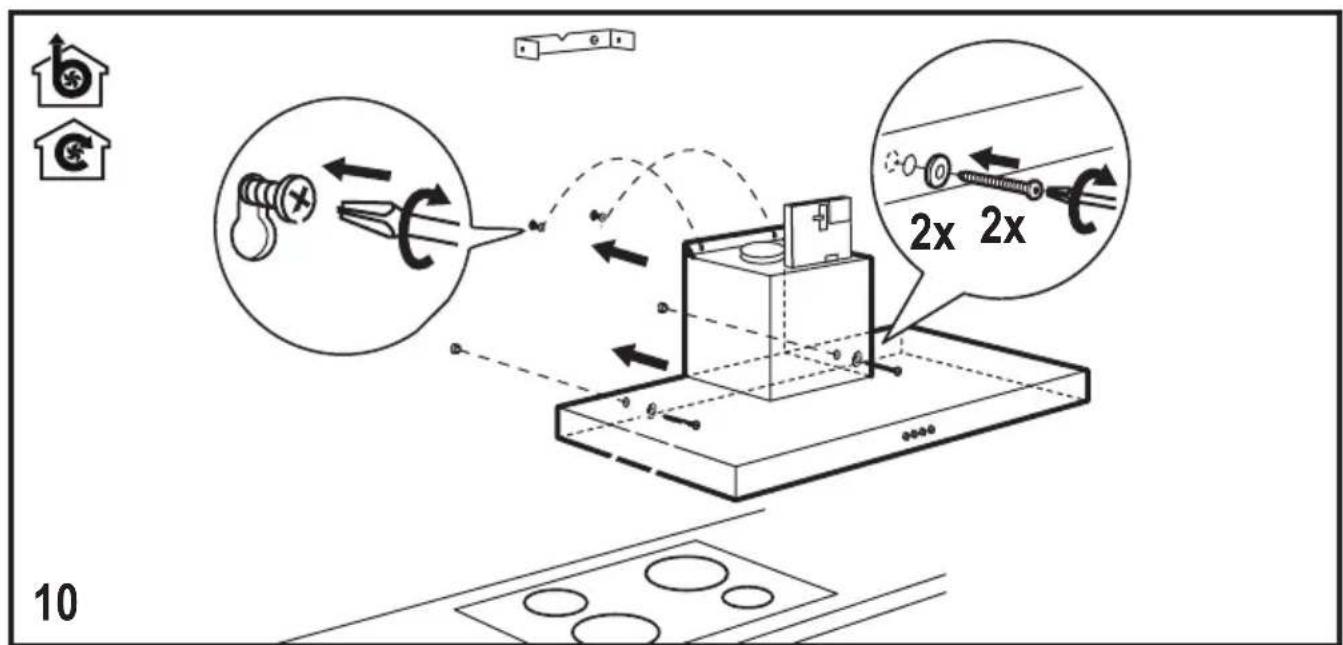 2x 2x

10