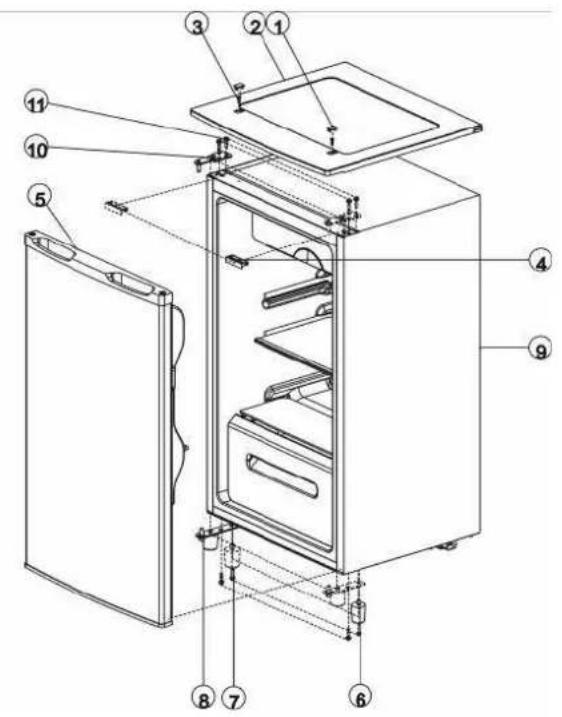 3
2
1
11
10
5
4
9
8
7
6