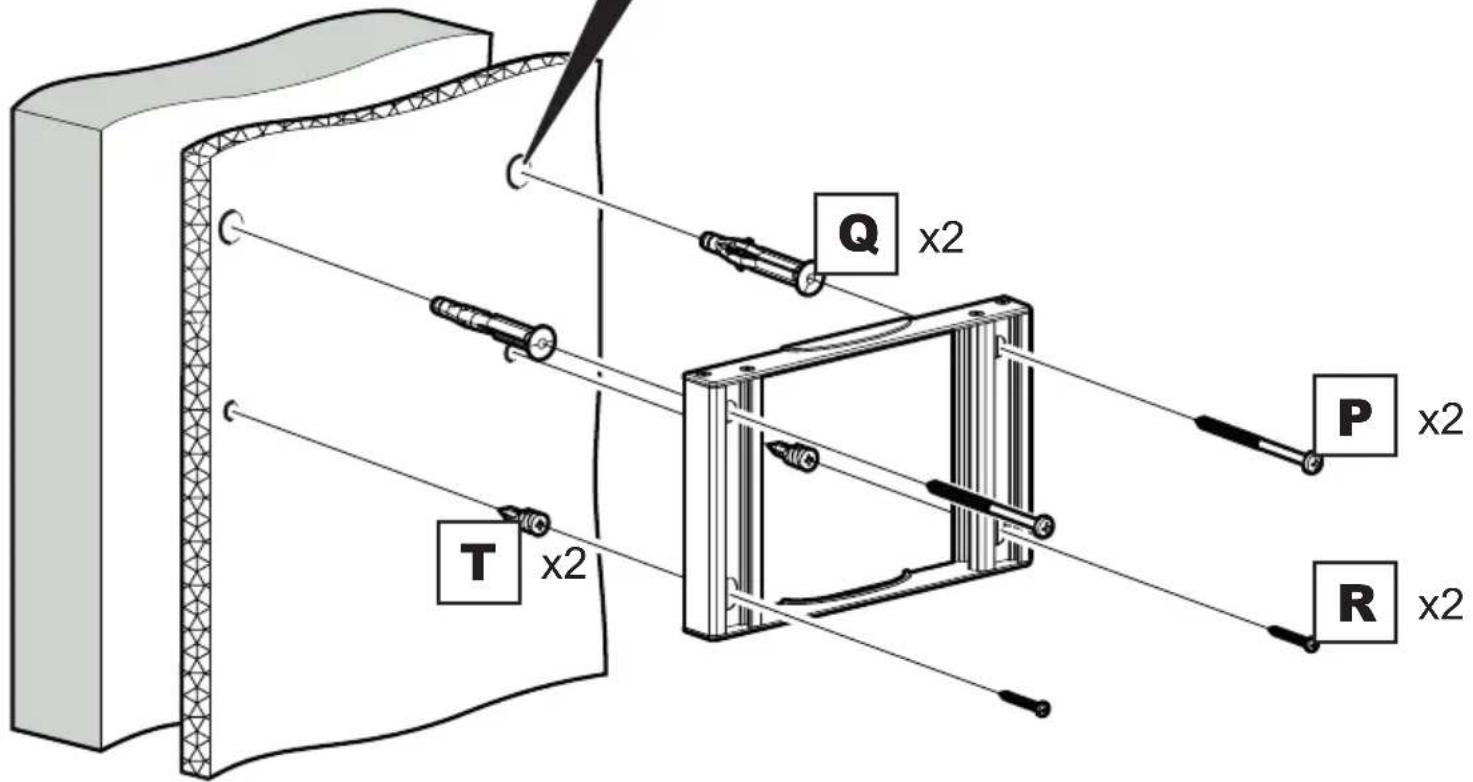 Q x2

P x2

T x2

R x2