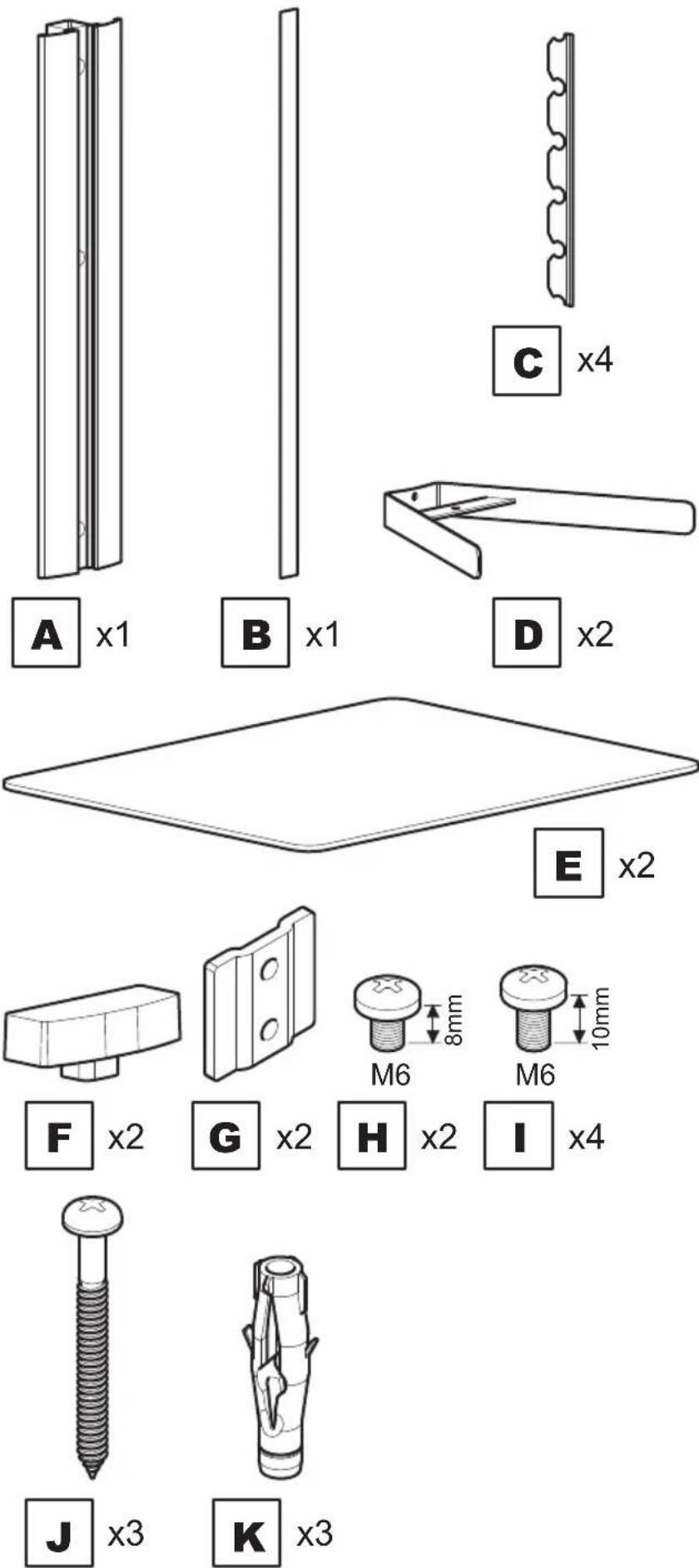 C x4

A x1

B x1

D x2

E x2

8mm
M6

10mm
M6

F x2

G x2

H x2

I x4

J x3

K x3