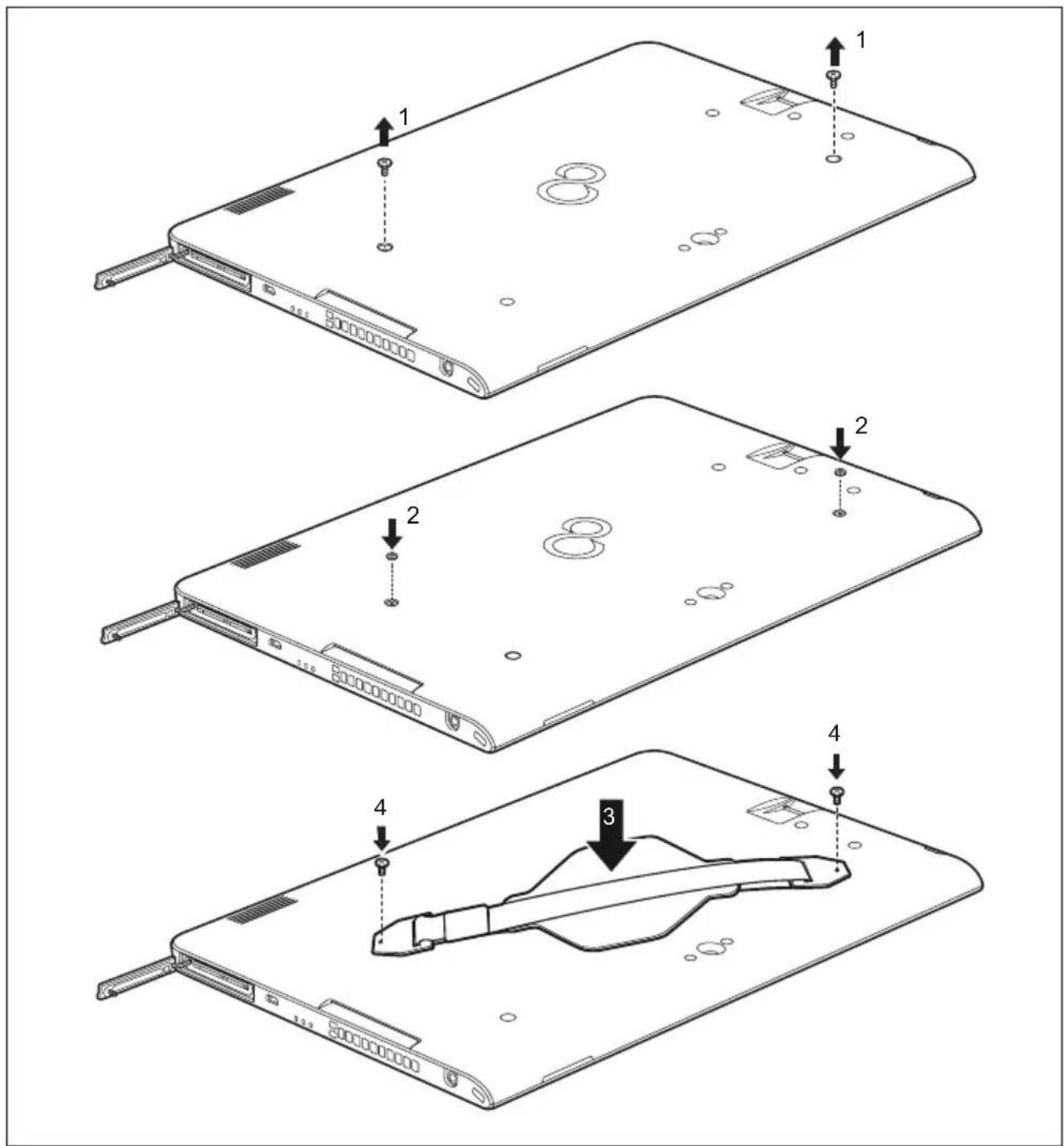 1
1
2
2
4
4
3