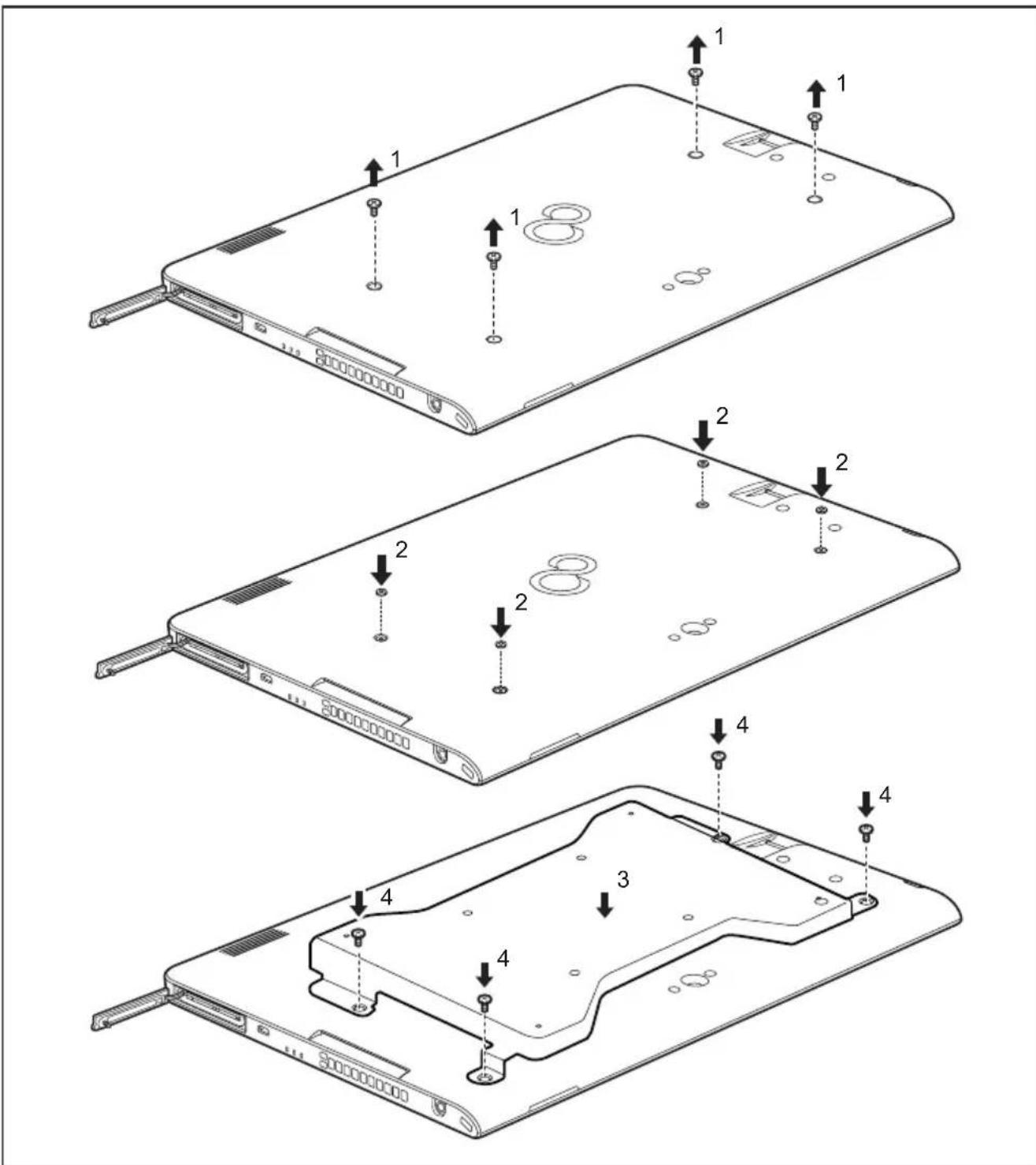 1
1
1
1
2
2
2
2
4
4
3
4
4