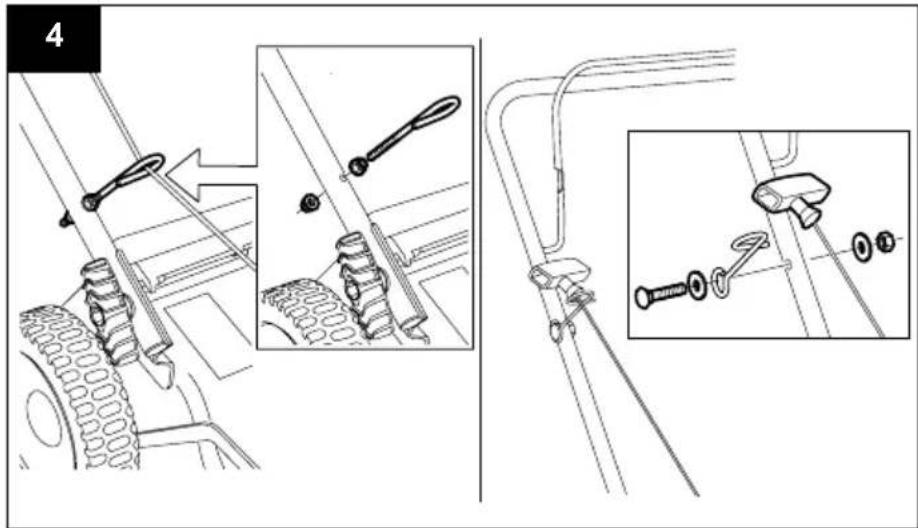 4