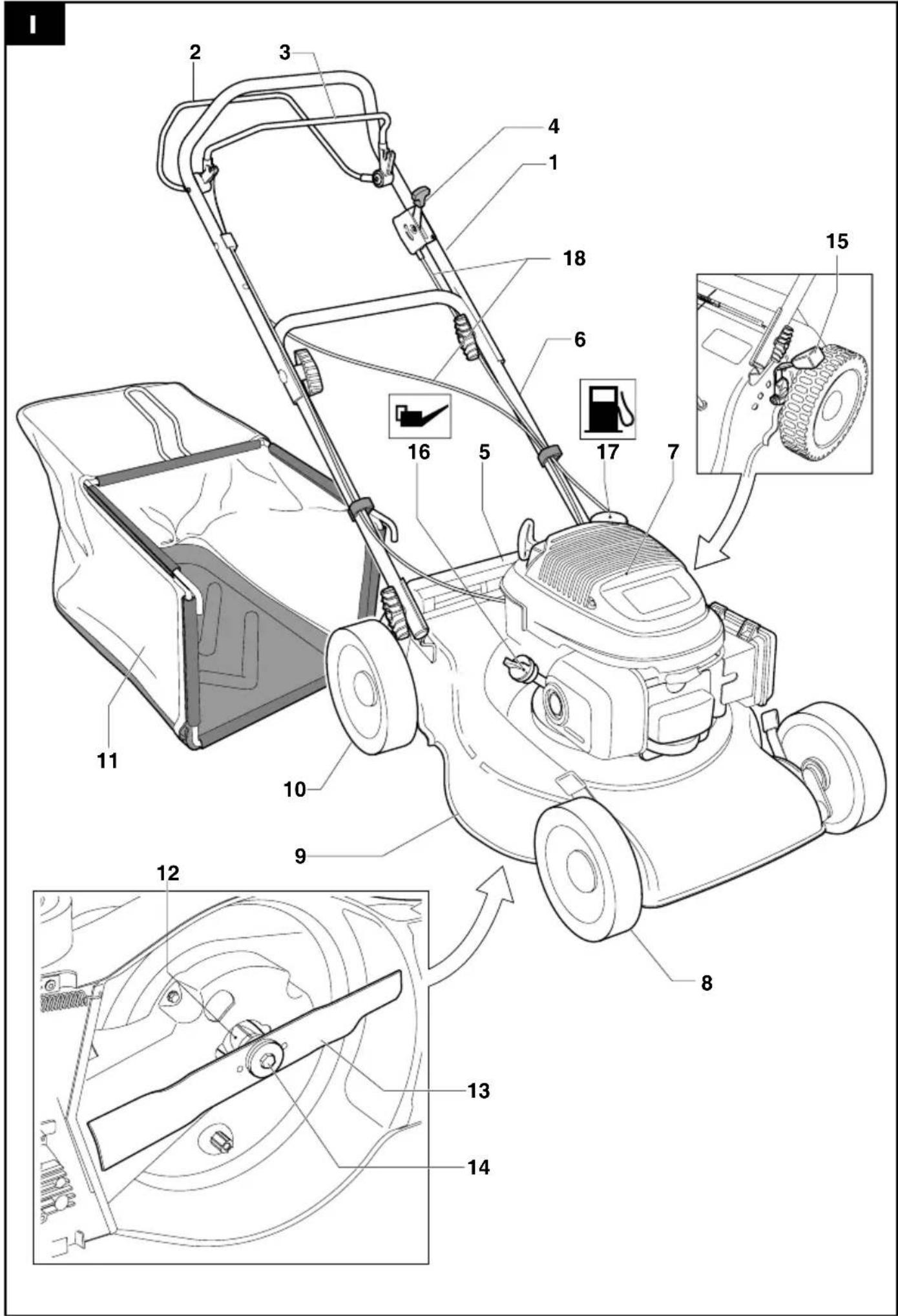 I

2
3
4
1
18
15
6
16
5
17
7
11
10
9
12
8
13
14