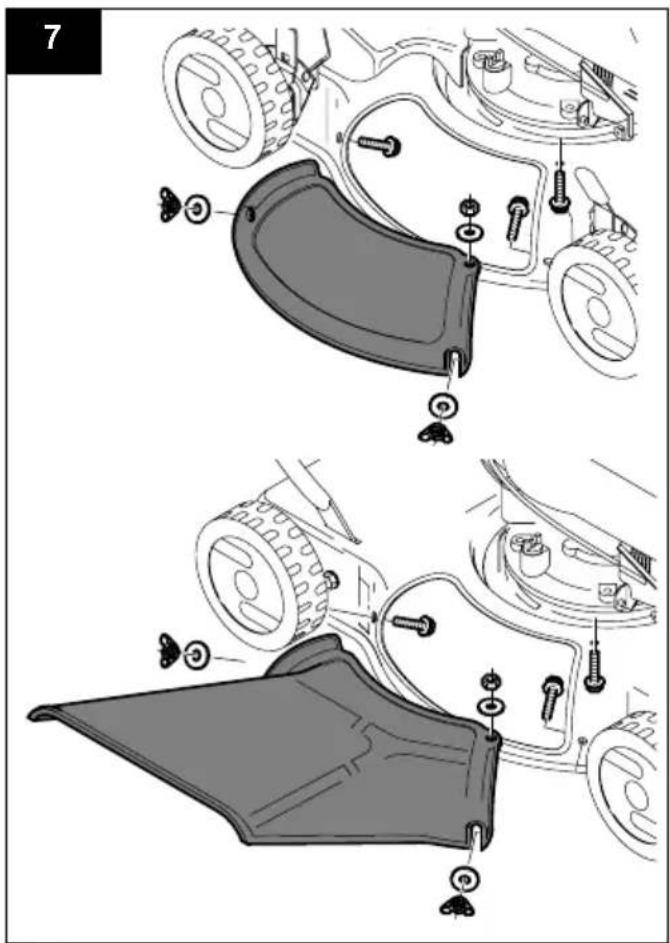 7