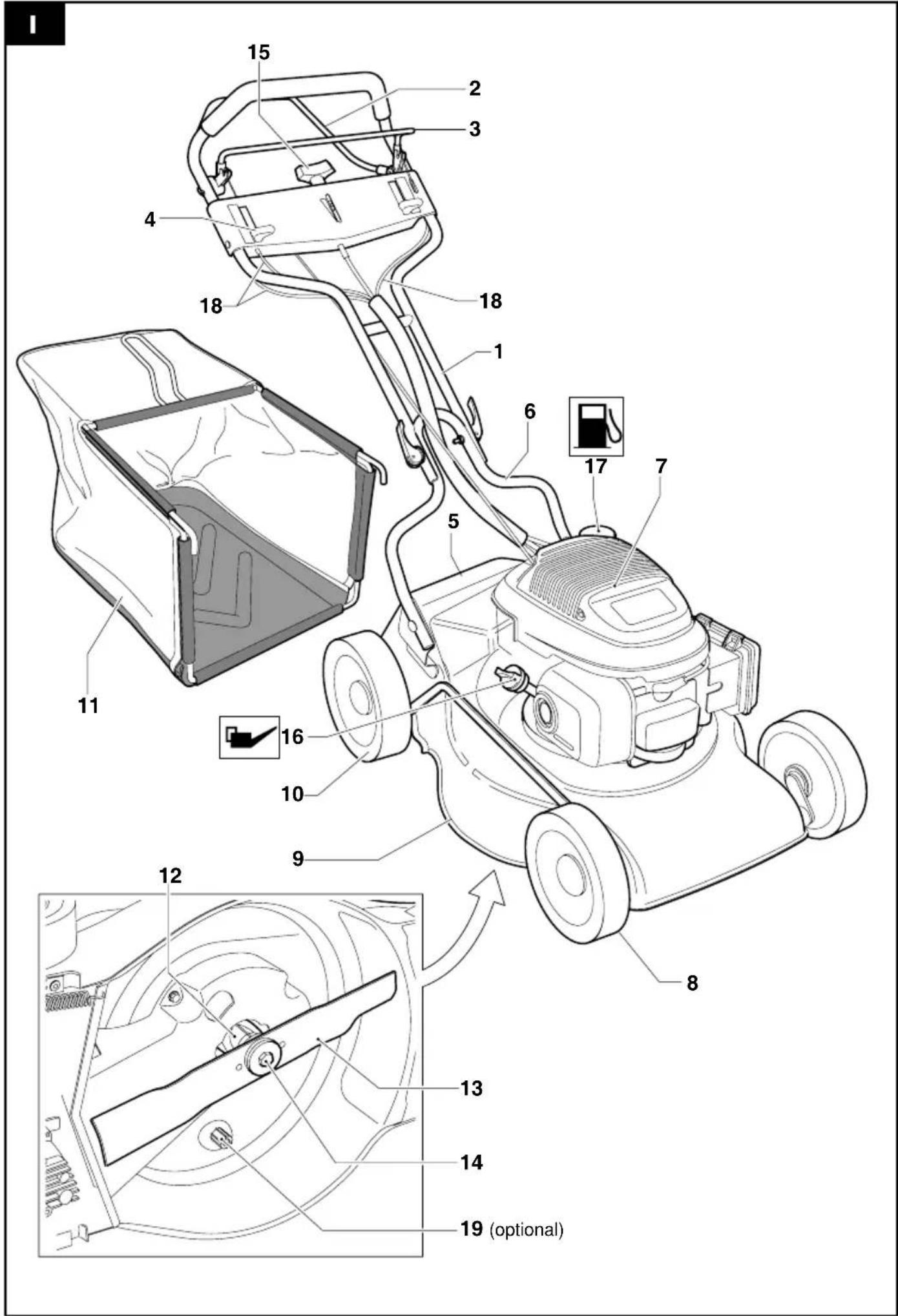 I

15
2
3
4
18
18
1
6
17
7
5
11
16
10
9
12
8
13
14
19 (optional)