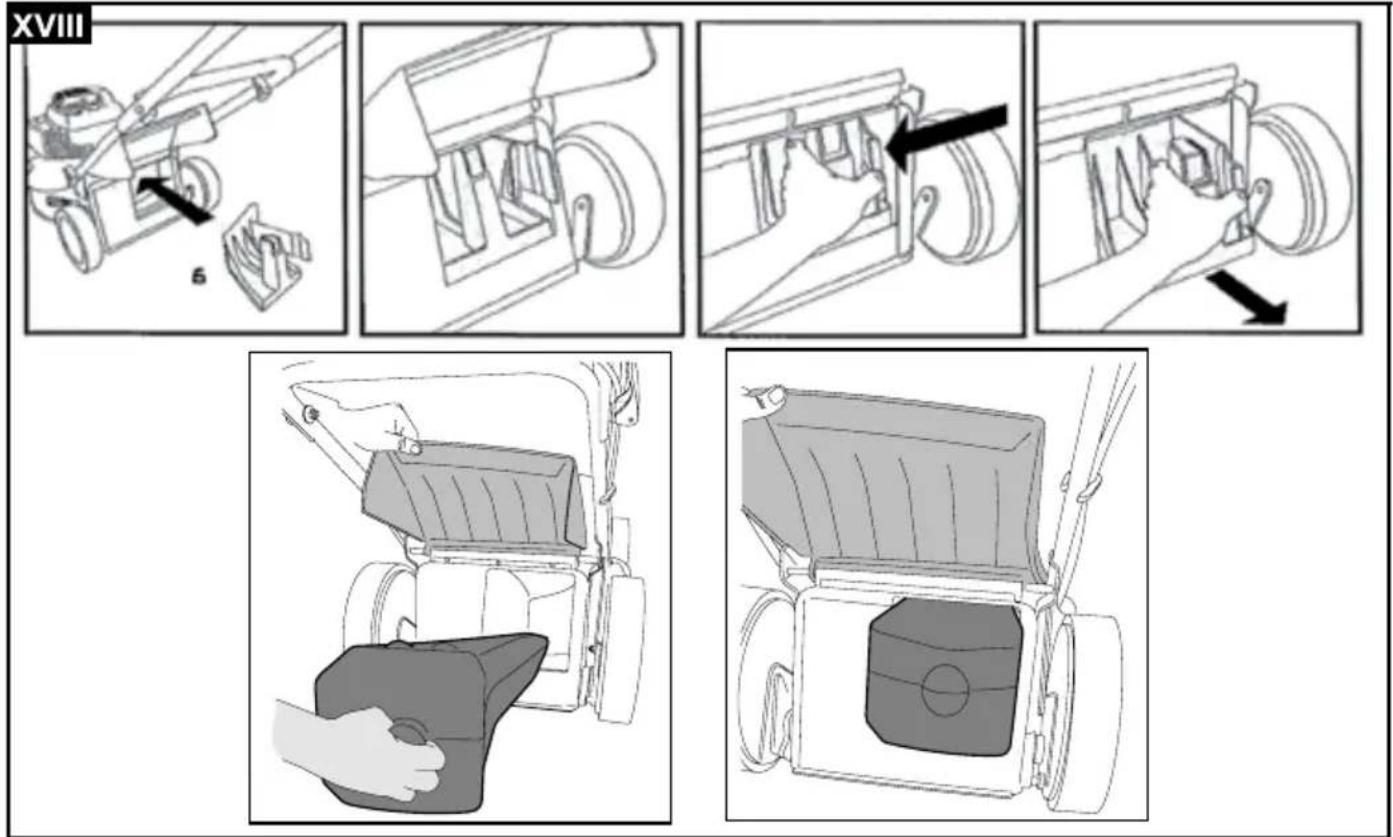 XVIII

6