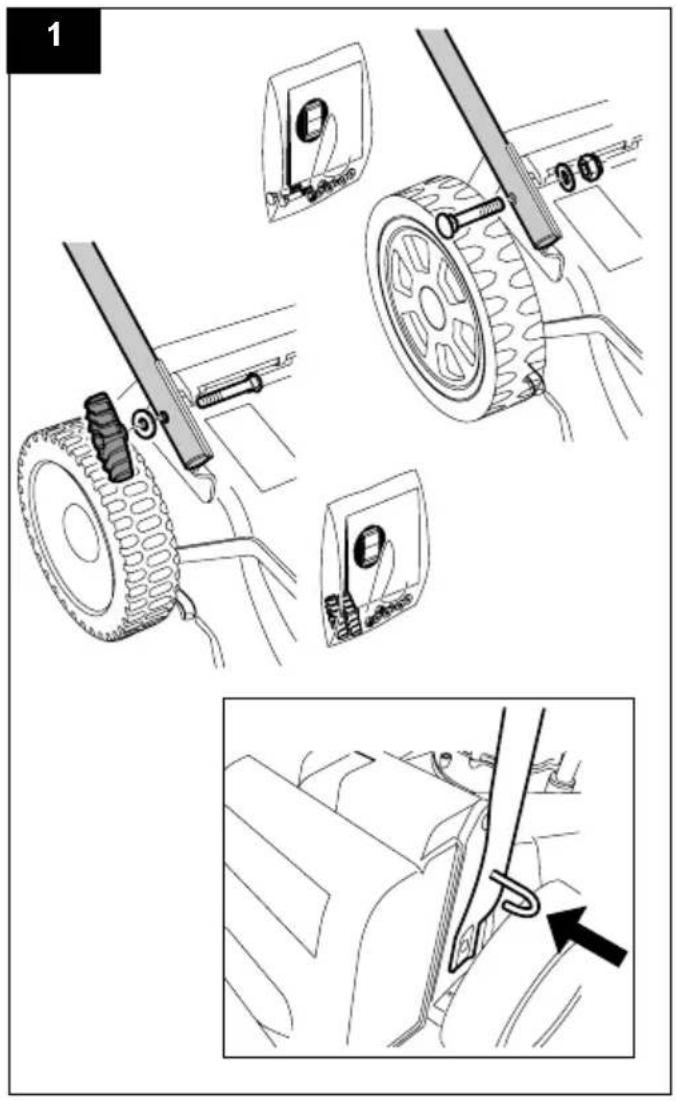 1