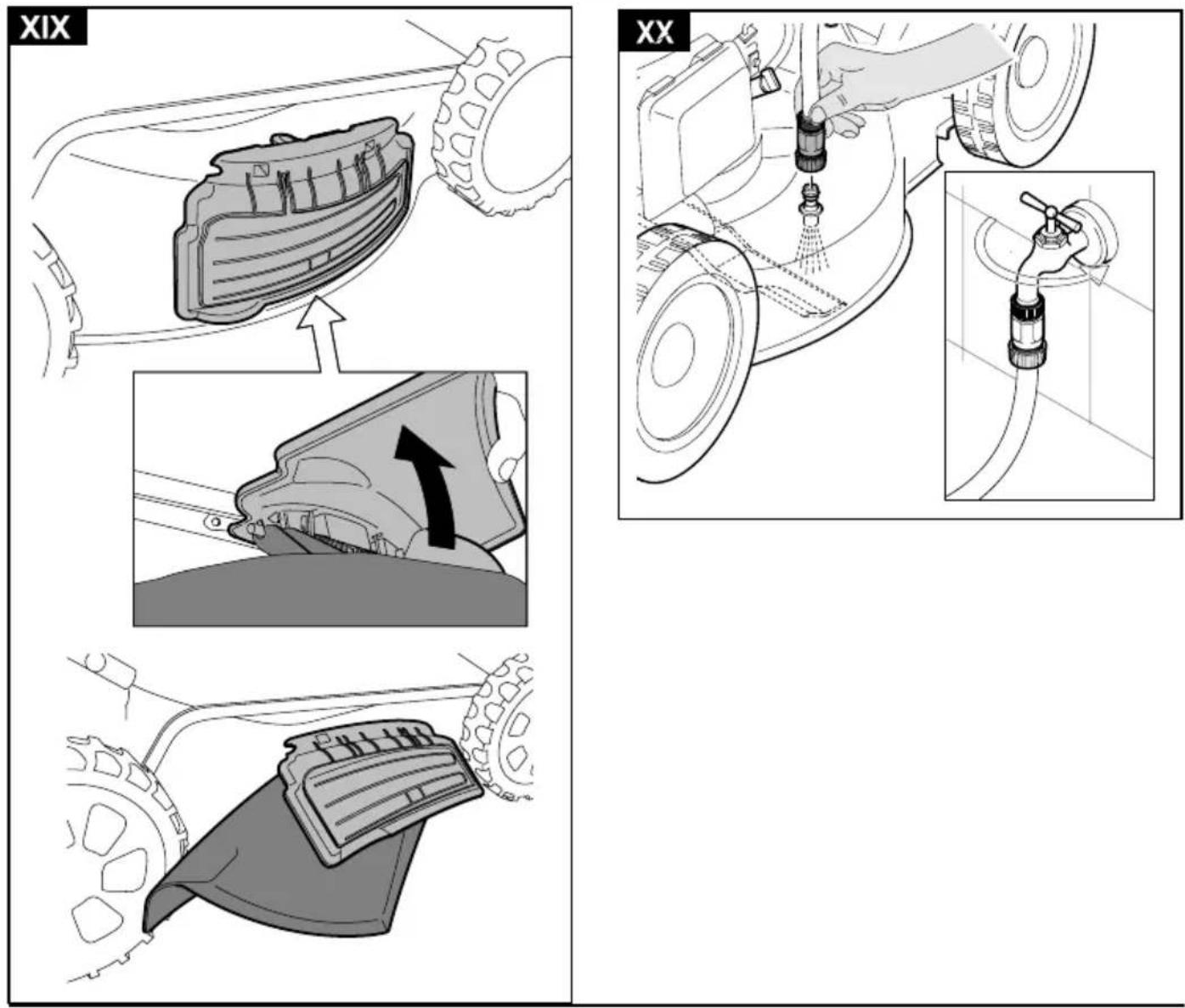 XIX

XX