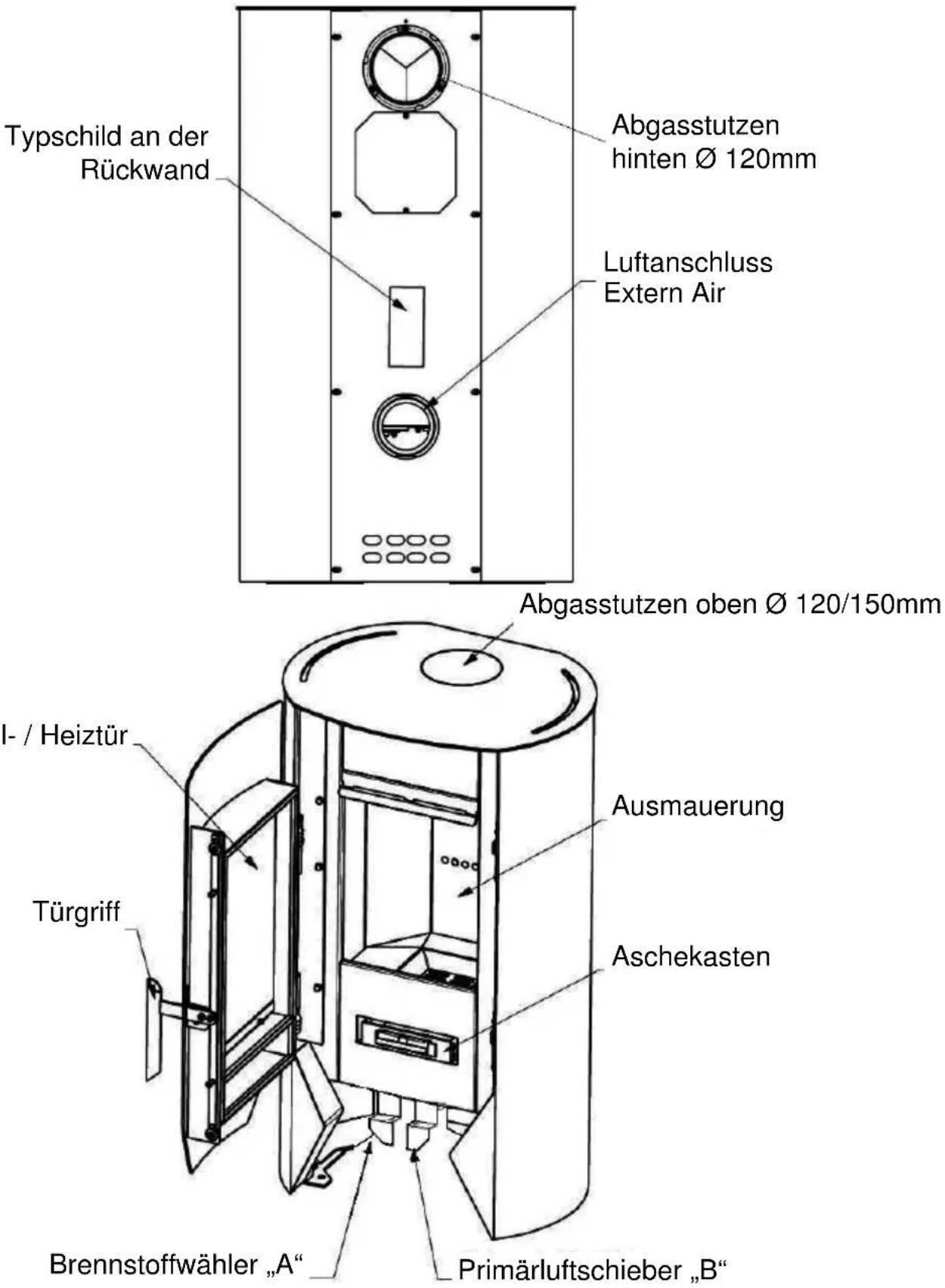 Typschild an der Rückwand

Abgasstutzen hinten Ø 120mm

Luftanschluss Extern Air

Abgasstutzen oben Ø 120/150mm

l- / Heiztür

Ausmauerung

Türgriff

Aschekasten

Brennstoffwähler „A“

Primärluftschieber „B“