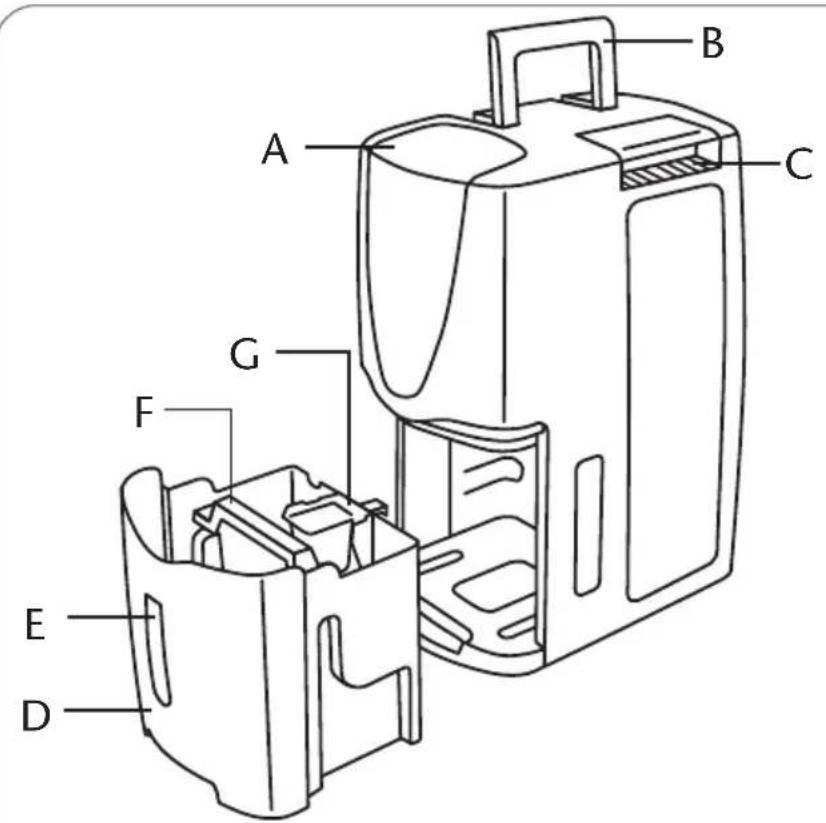 B
A
C
G
F
E
D