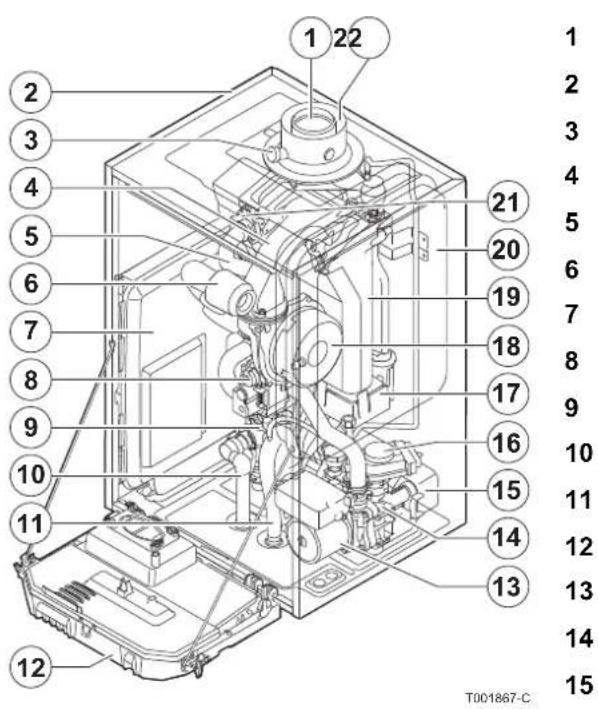 1 22

2

3

4

5

6

7

8

9

10

11

12

21

20

19

18

17

16

15

14

13

T001867-C

1
2
3
4
5
6
7
8
9
10
11
12
13
14
15