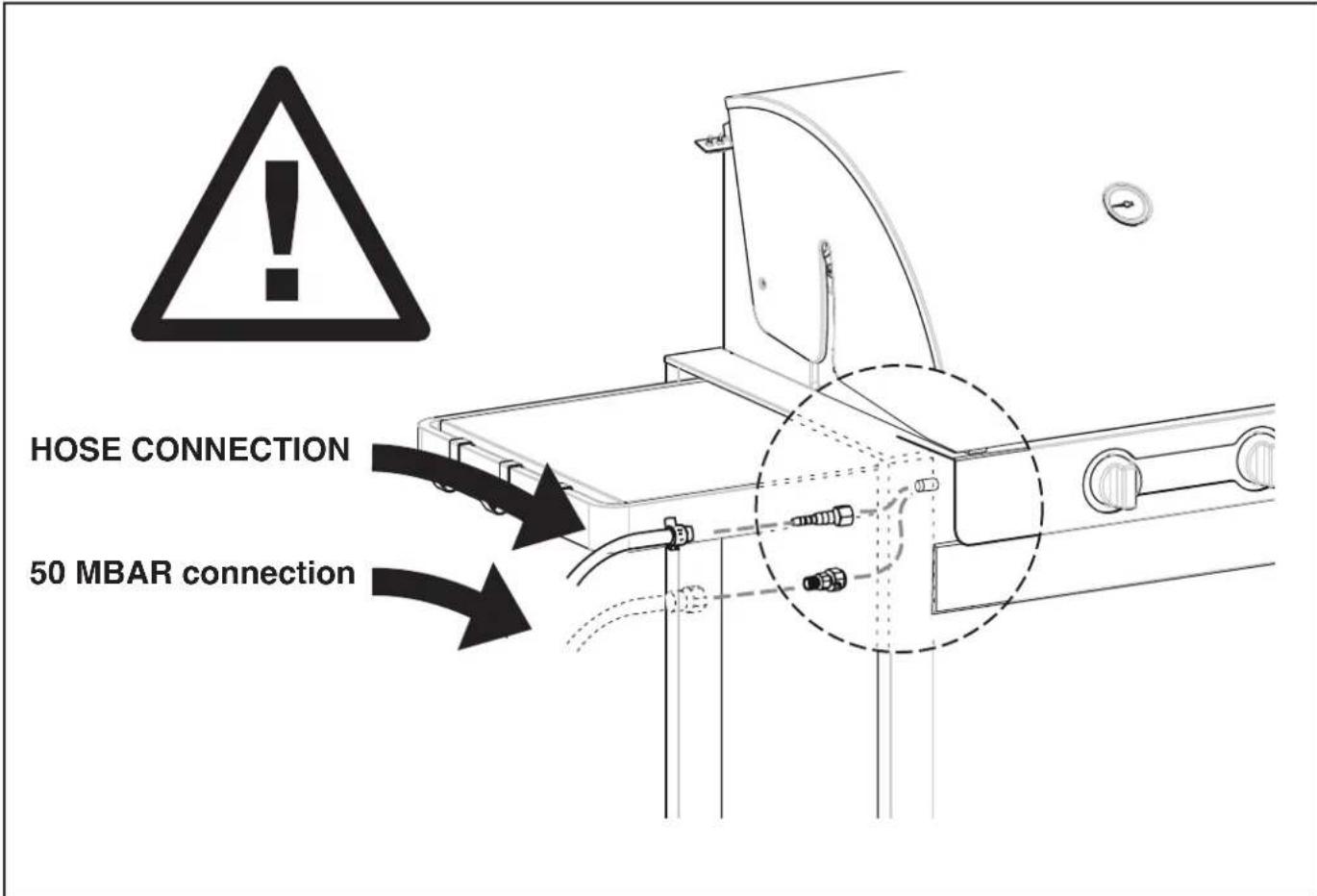 HOSE CONNECTION

50 MBAR connection