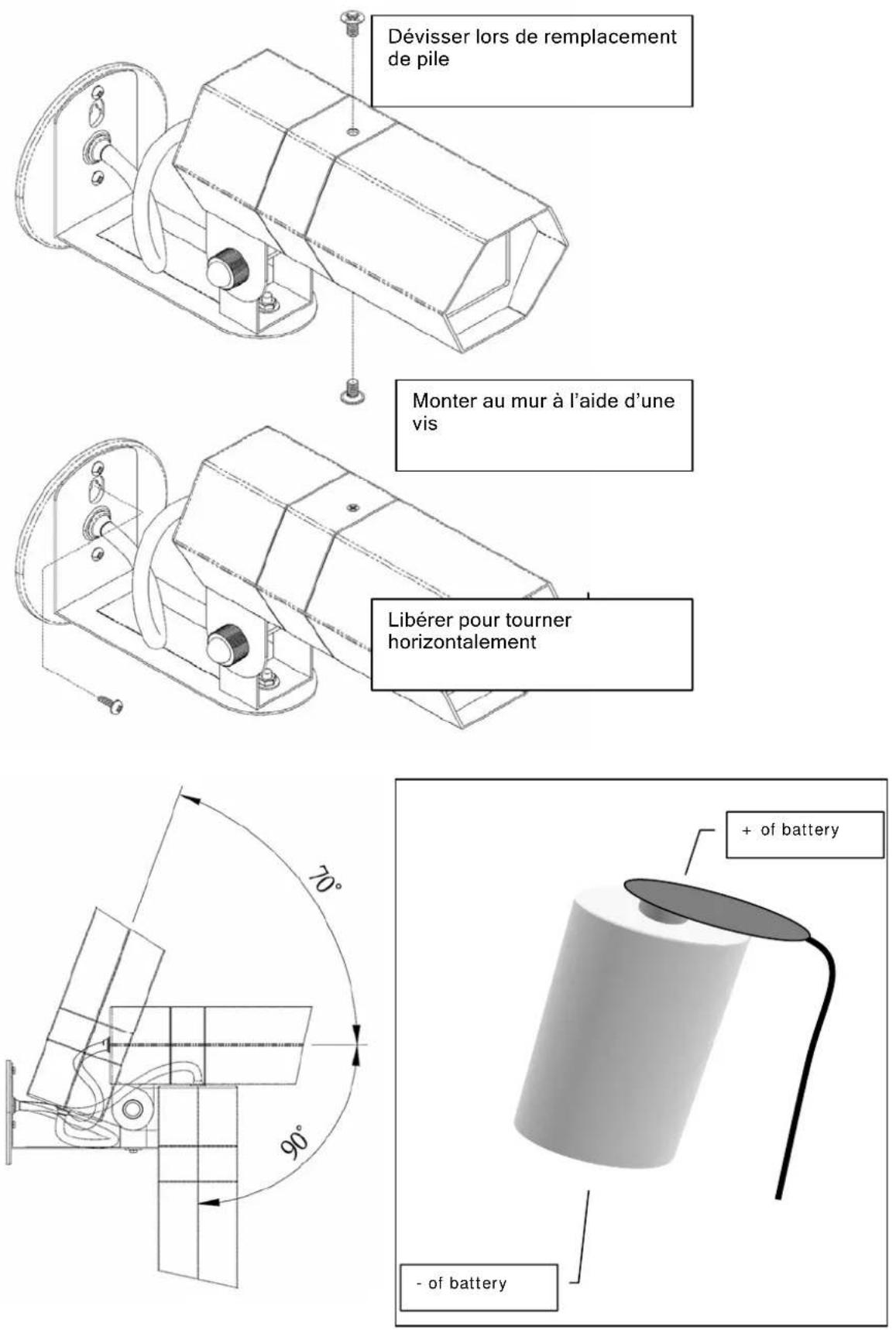 Dévisser lors de remplacement de pile

Monter au mur à l'aide d'une vis

Libérer pour tourner horizontalement

70°

90°

+ of battery

- of battery