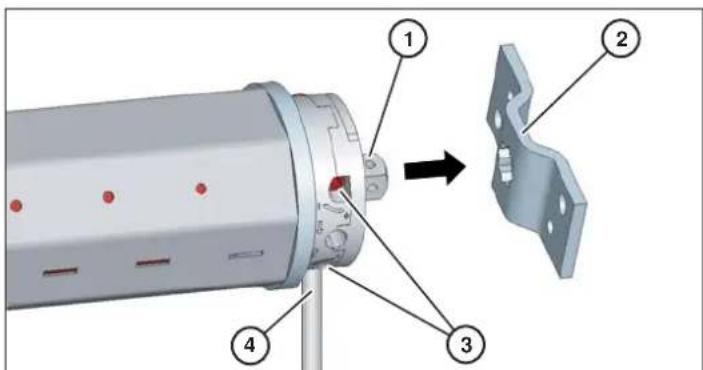 1
2
4
3