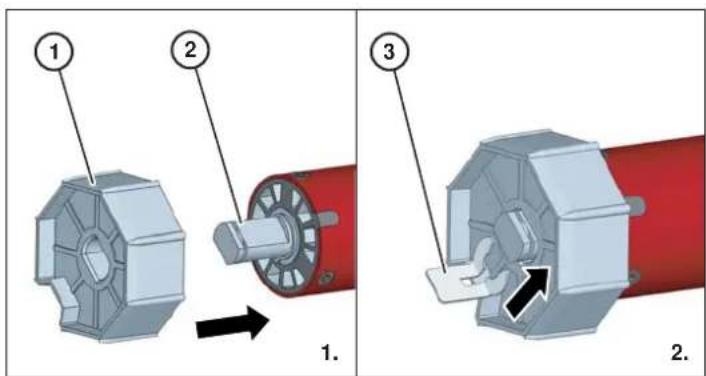 1
2
1.
3
2.