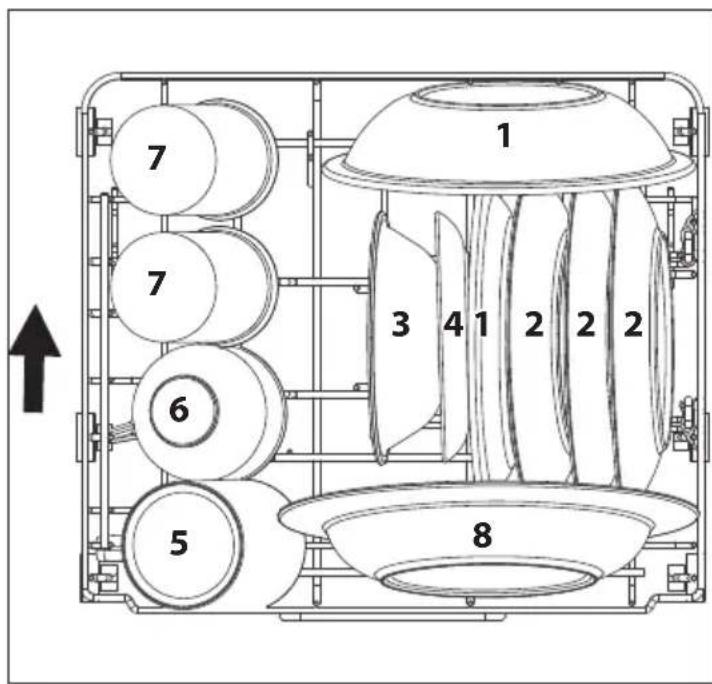 7
1
7
3
4
1
2
2
2
6
5
8