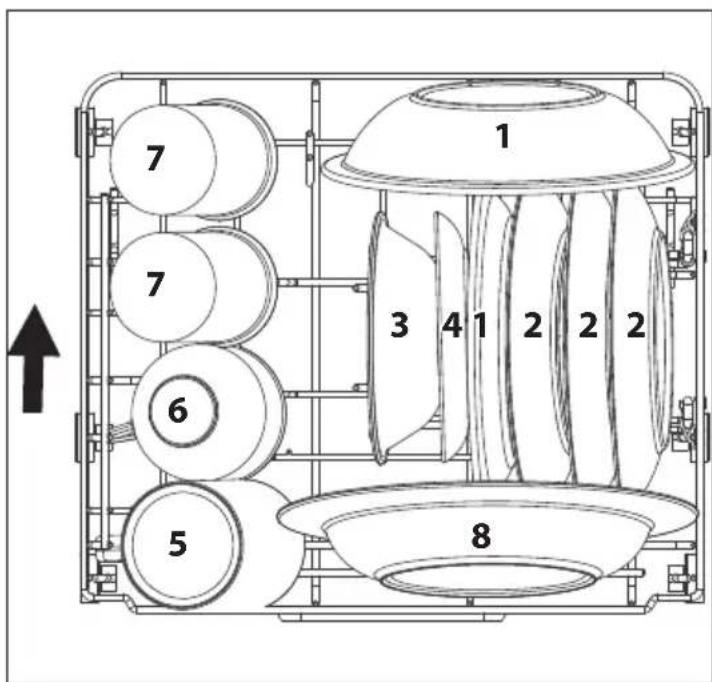 7
1
7
3
4
1
2
2
2
6
5
8