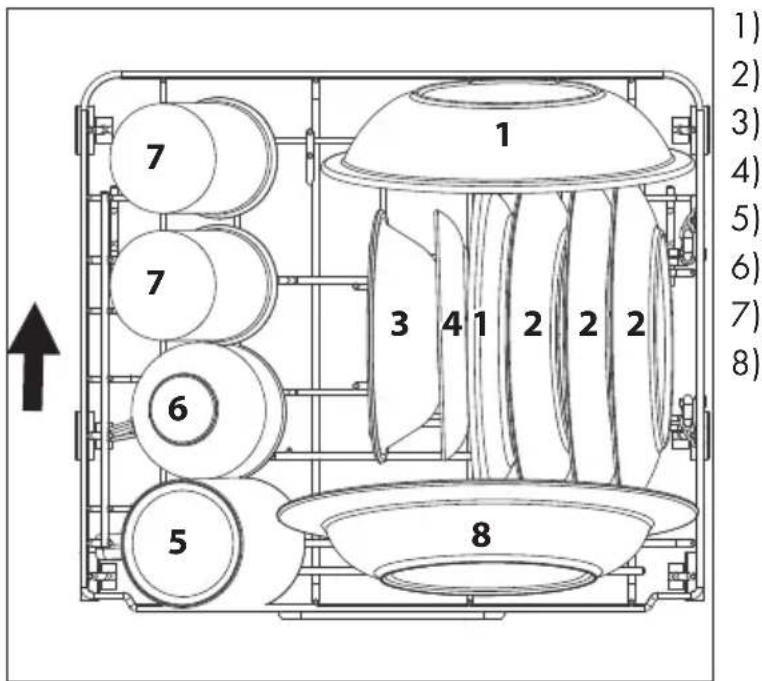 7
1
7
3 4 1 2 2 2
6
5
8

1)
2)
3)
4)
5)
6)
7)
8)