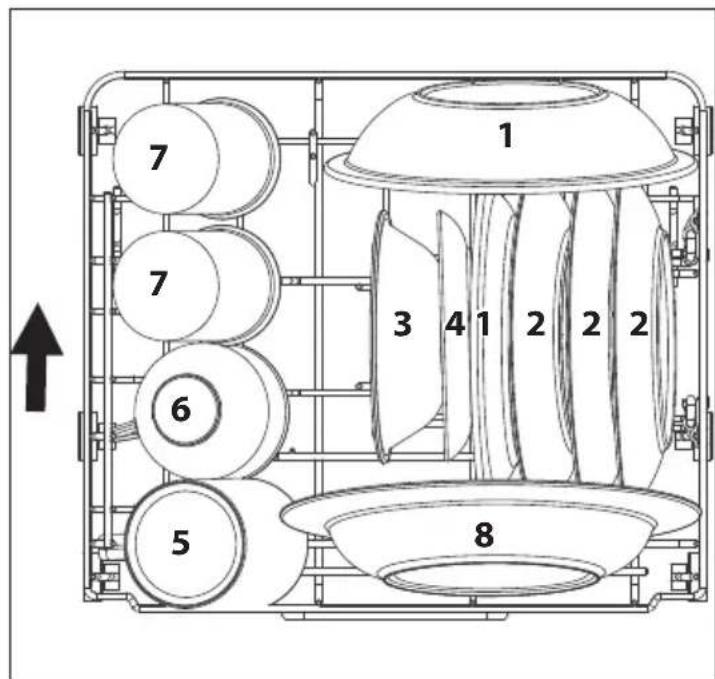 7
1
7
3 4 1 2 2 2
6
5
8