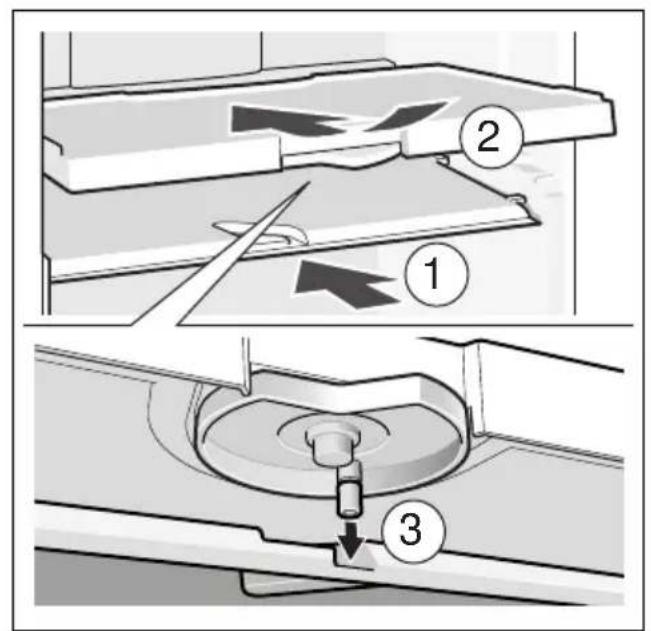 2
1
3