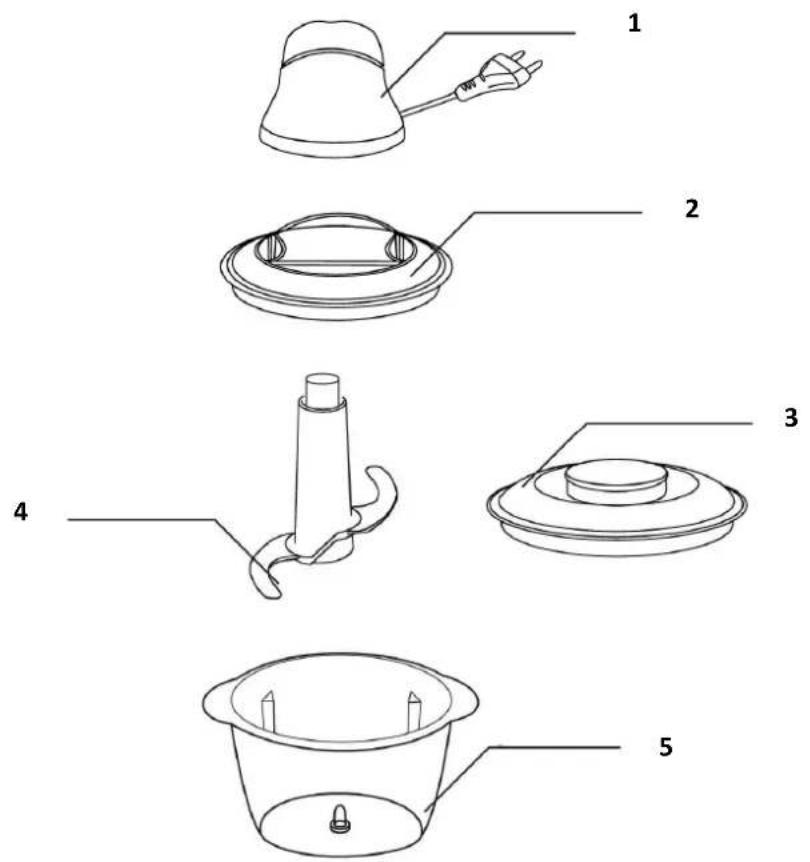 1

2

3

4

5