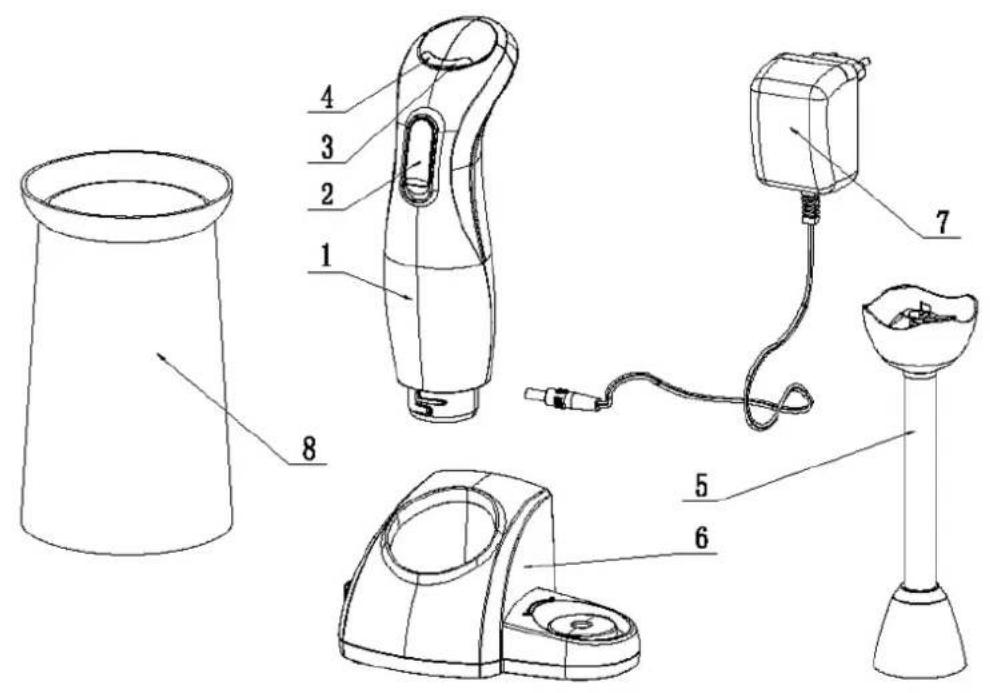 4
3
2
1
7
8
5
6