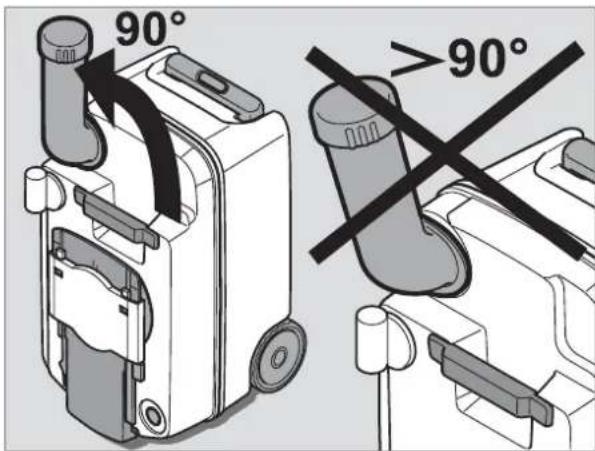 90°

>90°