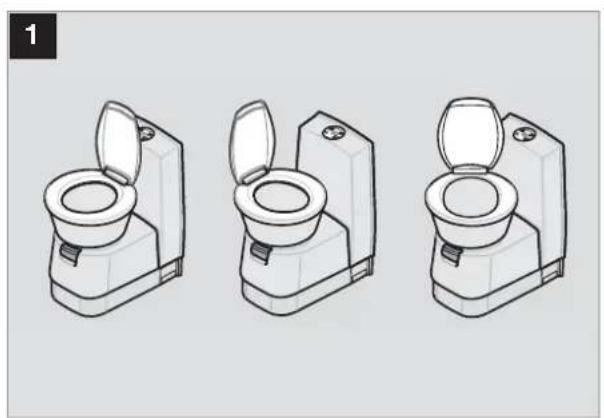 1