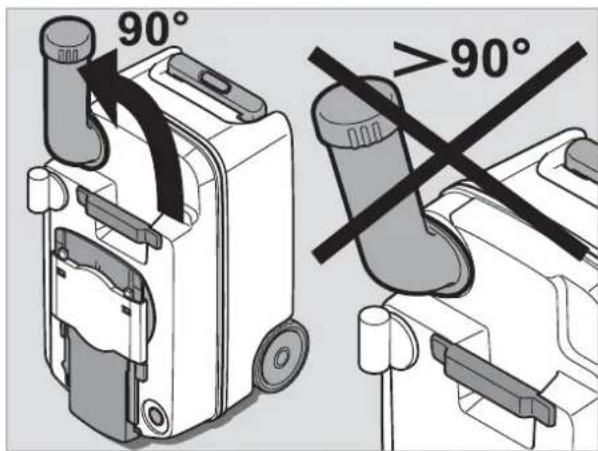 90°

>90°