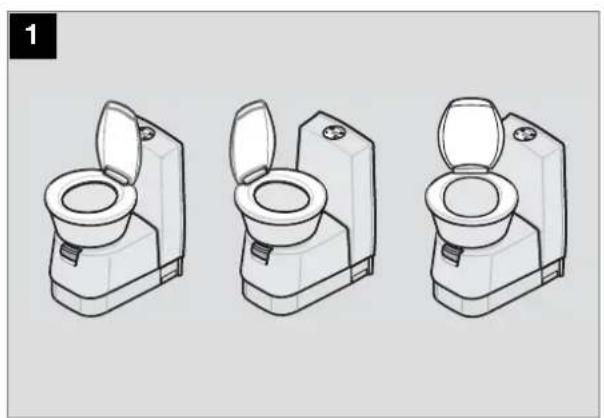 1