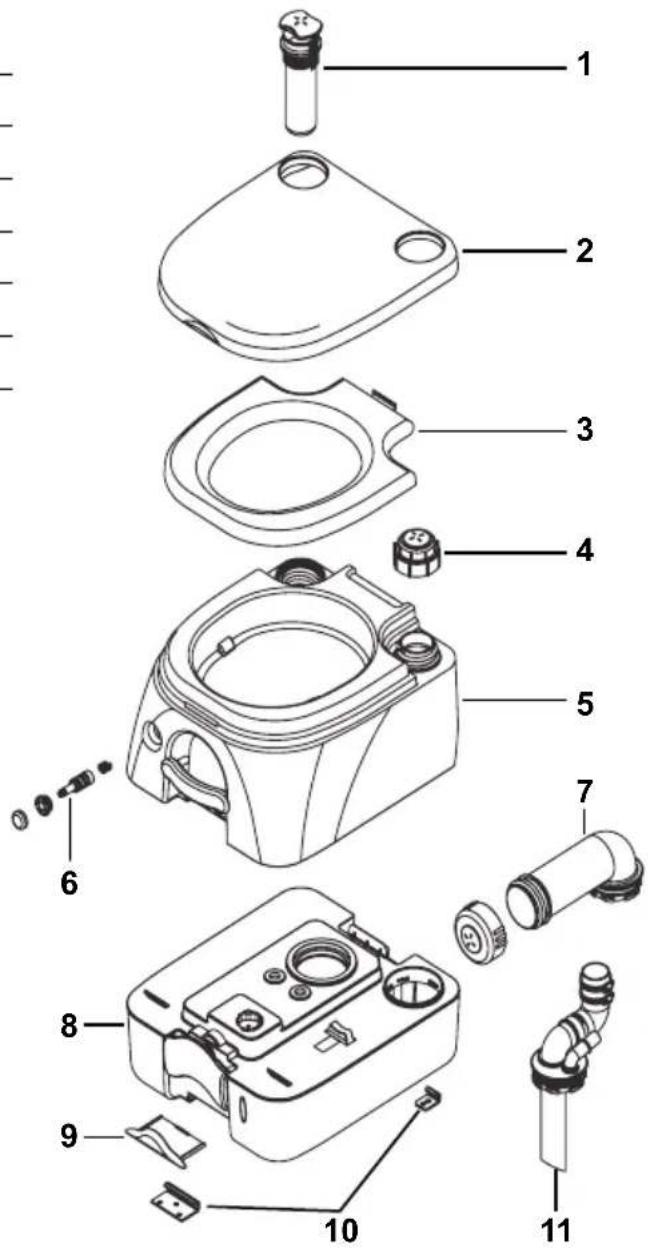 1
2
3
4
5
6
7
8
9
10
11