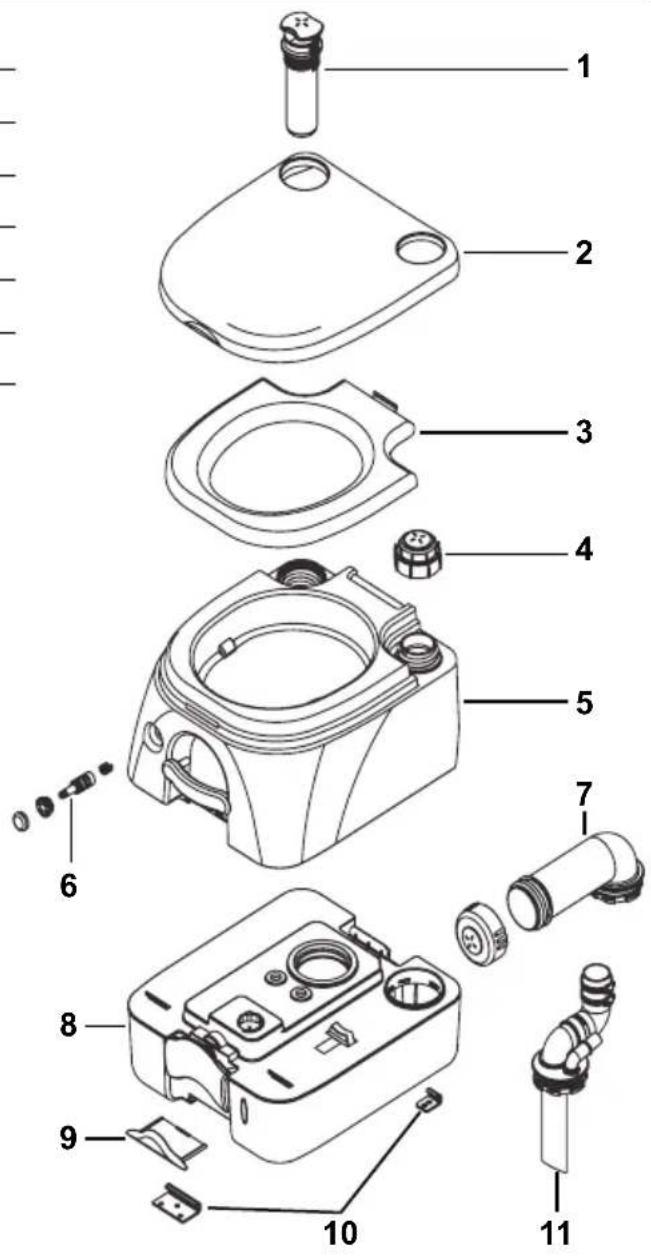 1
2
3
4
5
6
7
8
9
10
11