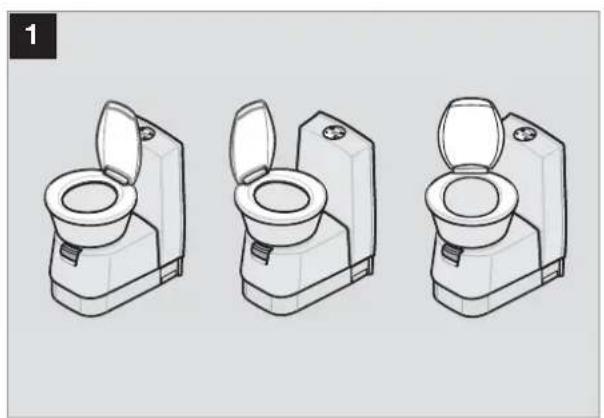 1