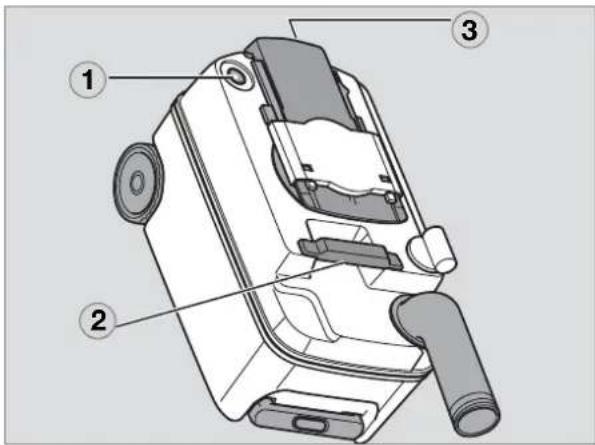 3
1
2